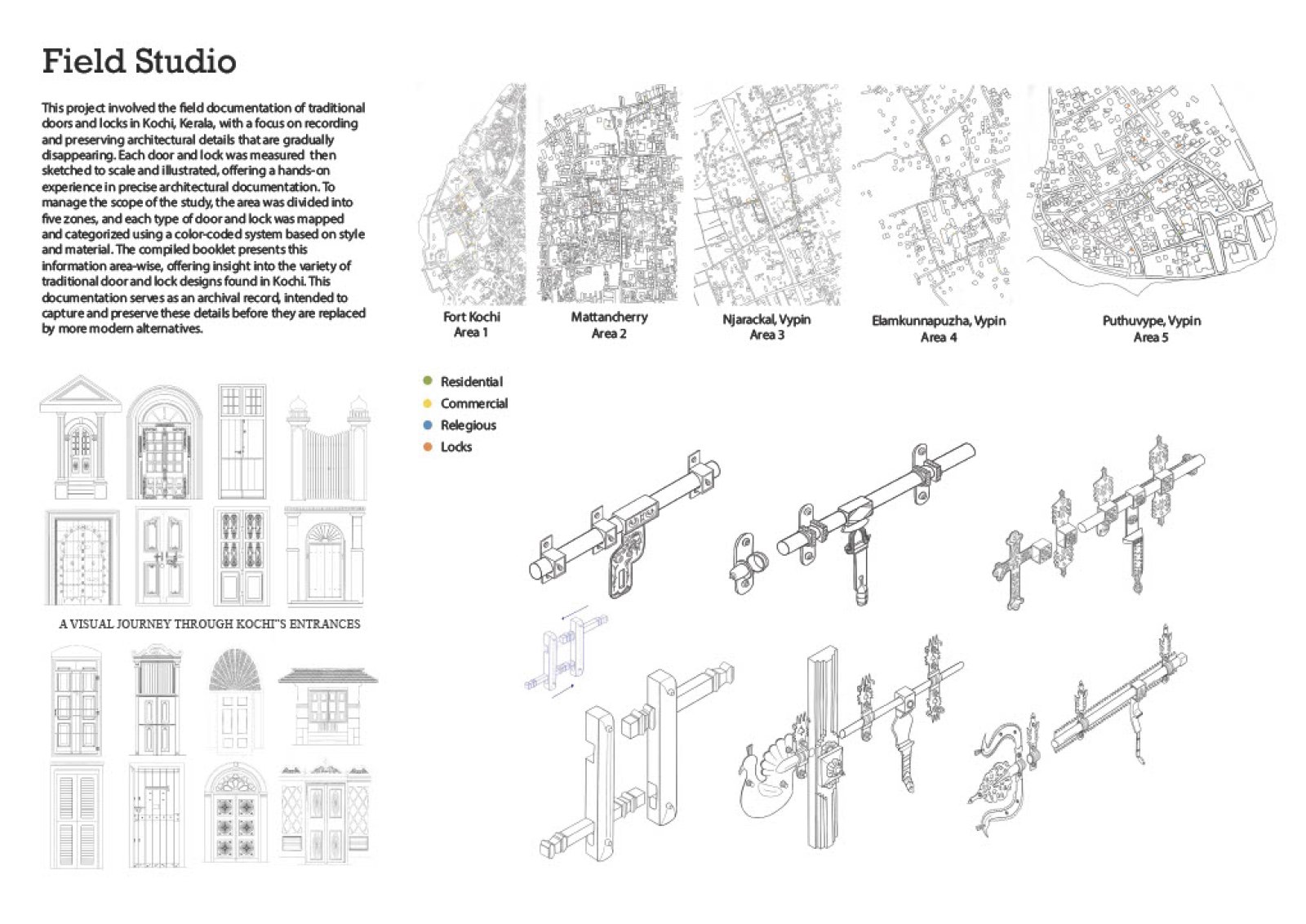 Field Studio

This project involved the field documentation of traditional doors and locks in Kochi, Kerala, with a focus on recording and preserving architectural details that are gradually disappearing. Each door and lock was measured then sketched to scale and illustrated, offering a hands-on experience in precise architectural documentation. To manage the scope of the study, the area was divided into five zones, and each type of door and lock was mapped and categorized using a color-coded system based on style and material. The compiled booklet presents this information area-wise, offering insight into the variety of traditional door and lock designs found in Kochi. This documentation serves as an archival record, intended to capture and preserve these details before they are replaced by more modern alternatives.

Fort Kochi
Area 1

Mattancherry
Area 2

Njarackal, Vypin
Area 3

Elamkunnapuzha, Vypin
Area 4

Puthuvype, Vypin
Area 5

Residential
Commercial
Relegious
Locks

A VISUAL JOURNEY THROUGH KOCHI"S ENTRANCES