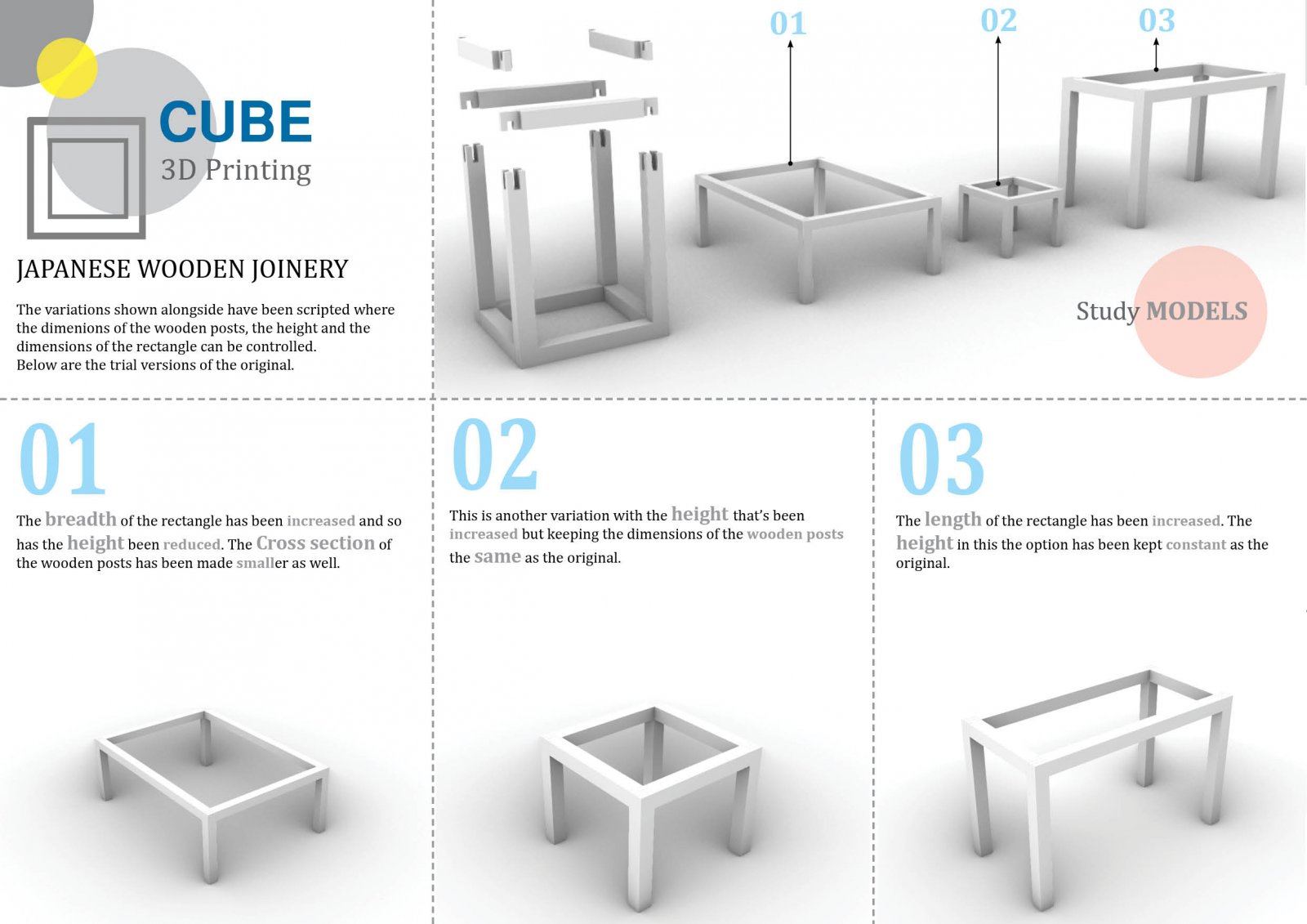 CUBE
3D Printing

JAPANESE WOODEN JOINERY

The variations shown alongside have been scripted where the dimenions of the wooden posts, the height and the dimensions of the rectangle can be controlled.
Below are the trial versions of the original.

01
02
03

Study MODELS

01

The breadth of the rectangle has been increased and so has the height been reduced. The Cross section of the wooden posts has been made smaller as well.

02

This is another variation with the height that's been increased but keeping the dimensions of the wooden posts the same as the original.

03

The length of the rectangle has been increased. The height in this the option has been kept constant as the original.