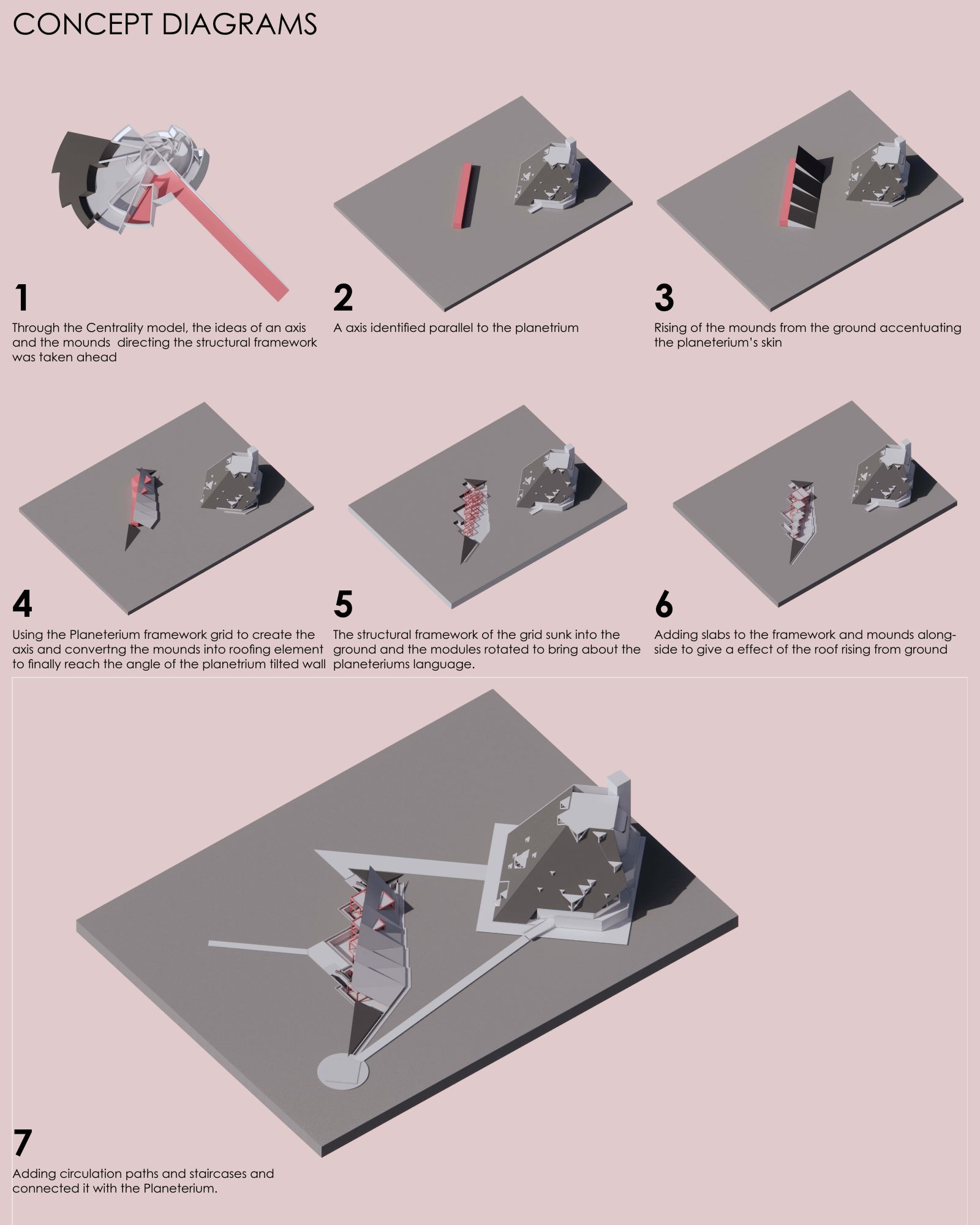 CONCEPT DIAGRAMS

1
Through the Centrality model, the ideas of an axis and the mounds directing the structural framework was taken ahead

2
A axis identified parallel to the planetrium

3
Rising of the mounds from the ground accentuating the planeterium's skin

4
Using the Planeterium framework grid to create the axis and convertng the mounds into roofing element to finally reach the angle of the planetrium tilted wall

5
The structural framework of the grid sunk into the ground and the modules rotated to bring about the planeteriums language.

6
Adding slabs to the framework and mounds alongside to give a effect of the roof rising from ground

7
Adding circulation paths and staircases and connected it with the Planeterium.