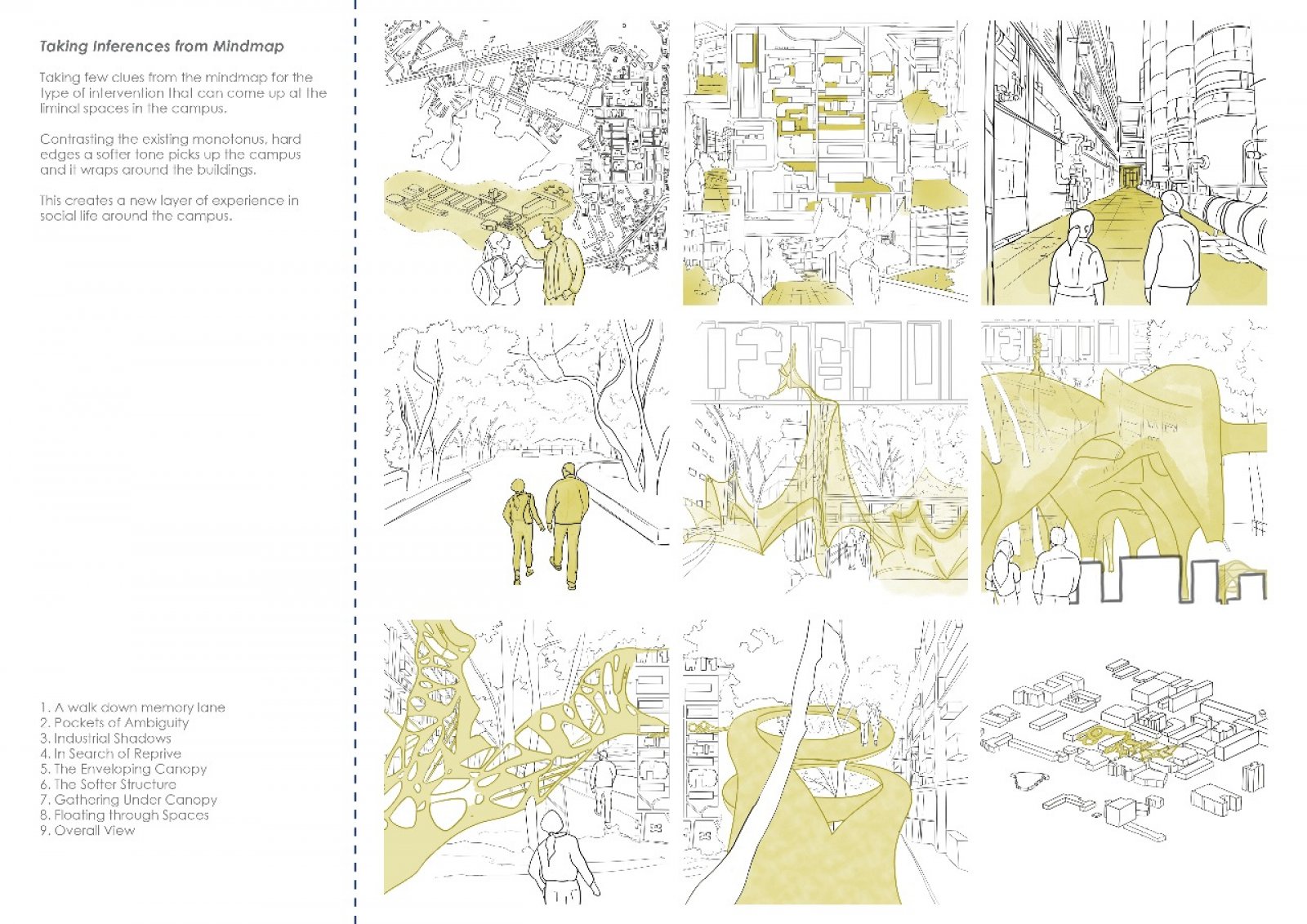 Taking Inferences from Mindmap

Taking few clues from the mindmap for the type of intervention that can come up at the liminal spaces in the campus.

Contrasting the existing monotonus, hard edges a softer tone picks up the campus and it wraps around the buildings.

This creates a new layer of experience in social life around the campus.

1. A walk down memory lane
2. Pockets of Ambiguity
3. Industrial Shadows
4. In Search of Reprive
5. The Enveloping Canopy
6. The Softer Structure
7. Gathering Under Canopy
8. Floating through Spaces
9. Overall View