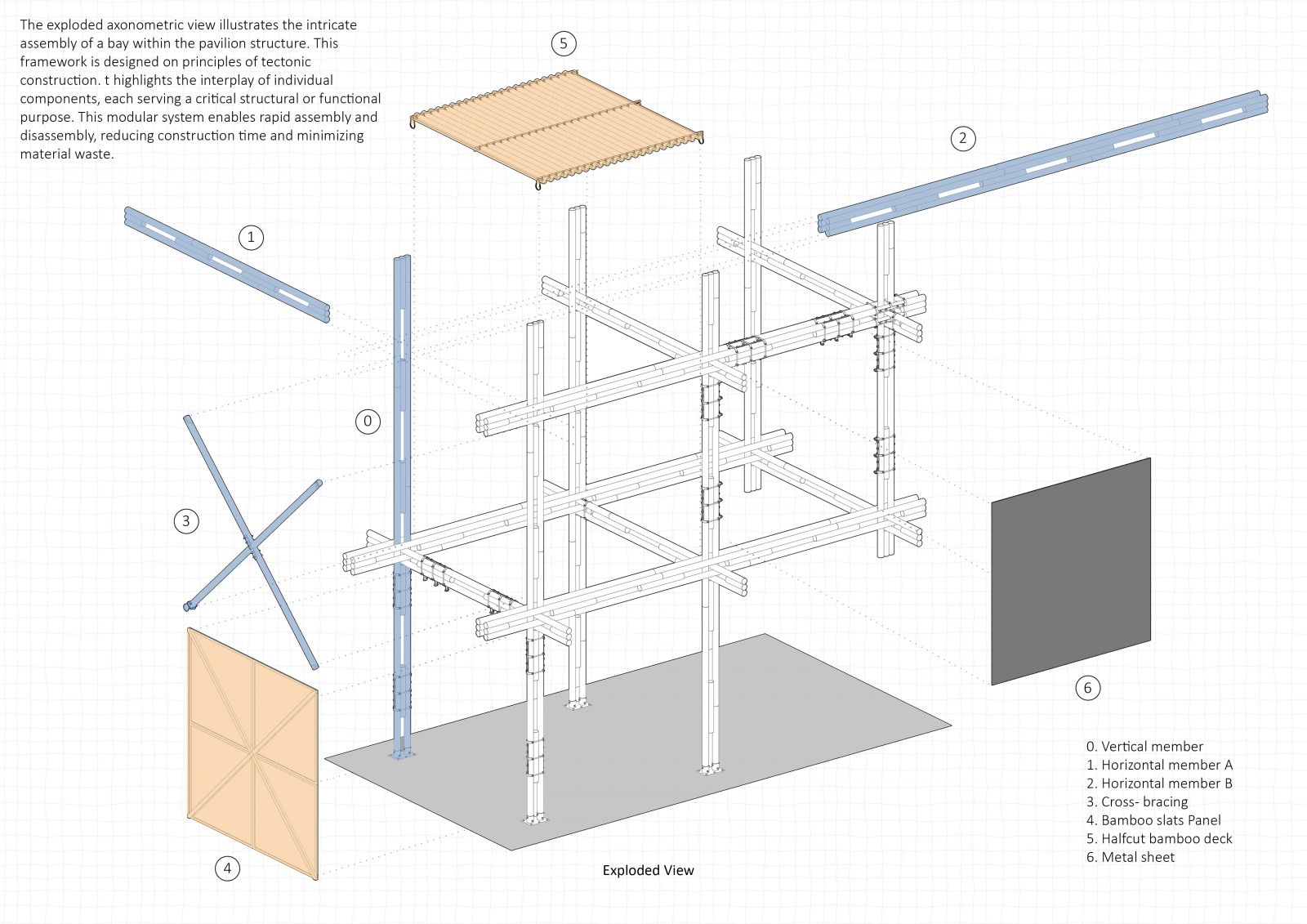 The exploded axonometric view illustrates the intricate assembly of a bay within the pavilion structure. This framework is designed on principles of tectonic construction. t highlights the interplay of individual components, each serving a critical structural or functional purpose. This modular system enables rapid assembly and disassembly, reducing construction time and minimizing material waste.

5

2

1

0

3

6

4

Exploded View

0. Vertical member
1. Horizontal member A
2. Horizontal member B
3. Cross- bracing
4. Bamboo slats Panel
5. Halfcut bamboo deck
6. Metal sheet