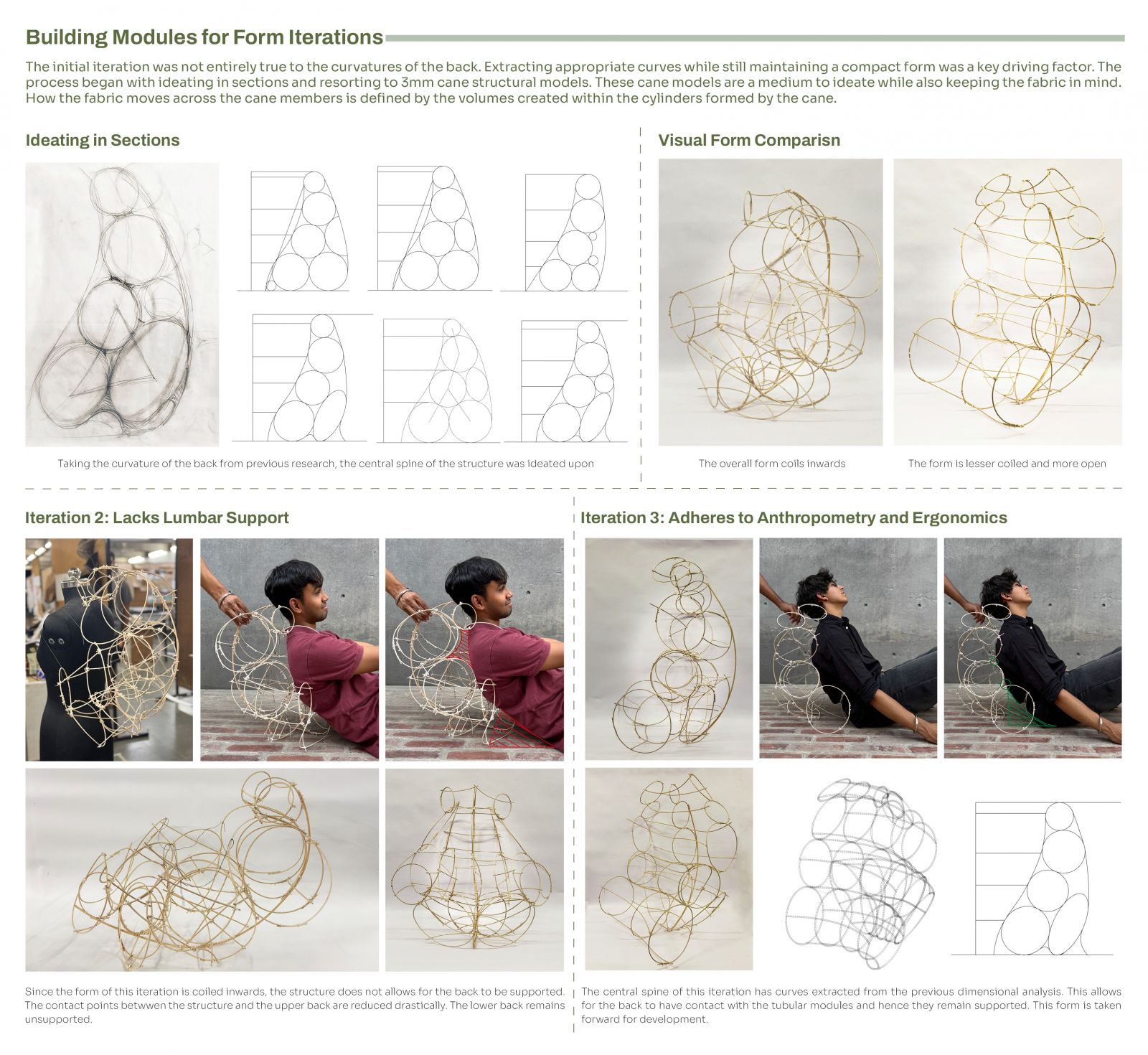 Building Modules for Form Iterations

The initial iteration was not entirely true to the curvatures of the back. Extracting appropriate curves while still maintaining a compact form was a key driving factor. The process began with ideating in sections and resorting to 3mm cane structural models. These cane models are a medium to ideate while also keeping the fabric in mind. How the fabric moves across the cane members is defined by the volumes created within the cylinders formed by the cane.

Ideating in Sections

Taking the curvature of the back from previous research, the central spine of the structure was ideated upon

Visual Form Comparisn

The overall form coils inwards

The form is lesser coiled and more open

Iteration 2: Lacks Lumbar Support

Since the form of this iteration is coiled inwards, the structure does not allows for the back to be supported. The contact points betwwen the structure and the upper back are reduced drastically. The lower back remains unsupported.

Iteration 3: Adheres to Anthropometry and Ergonomics

The central spine of this iteration has curves extracted from the previous dimensional analysis. This allows for the back to have contact with the tubular modules and hence they remain supported. This form is taken forward for development.