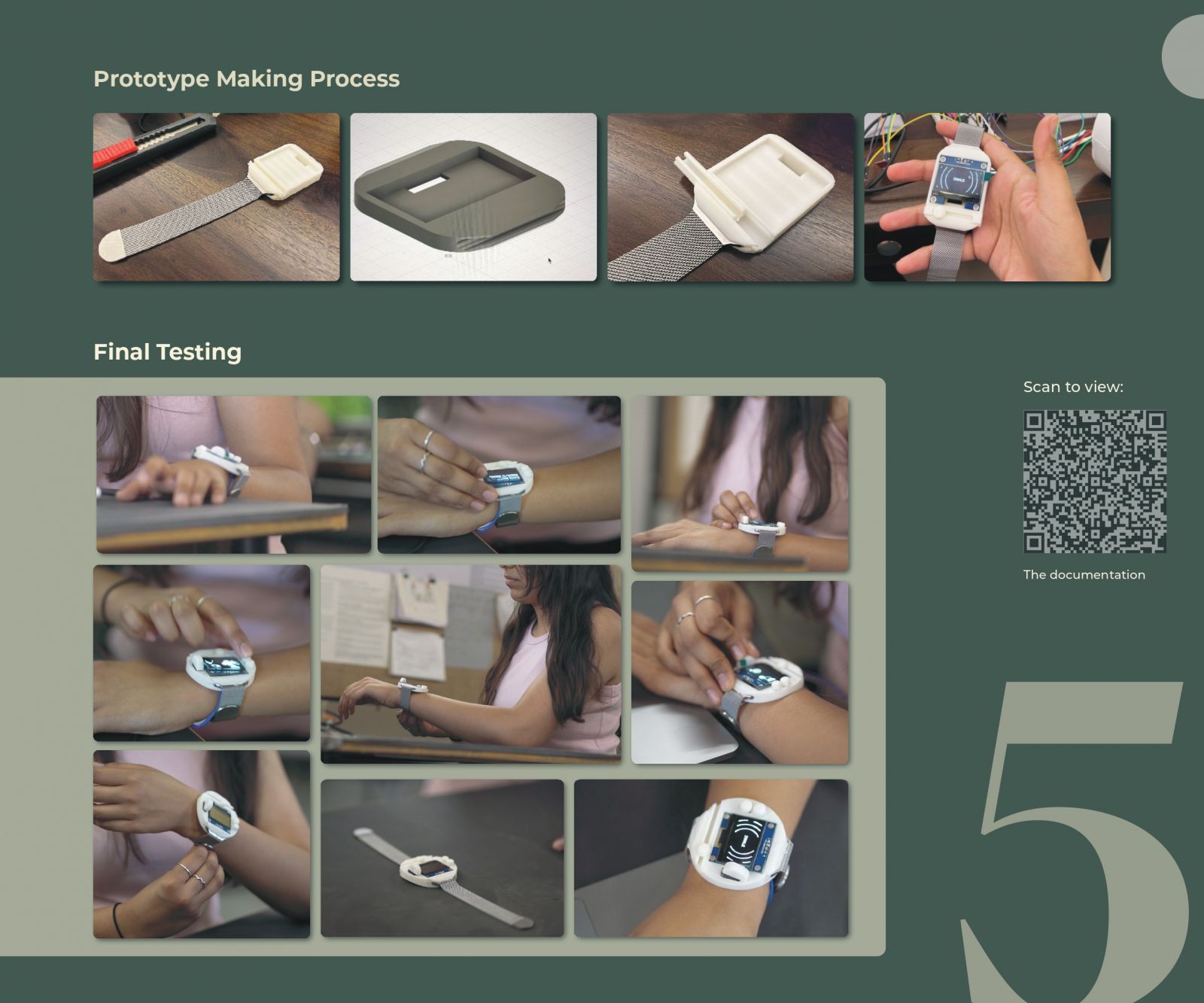 Prototype Making Process

Final Testing

Scan to view:

The documentation

5