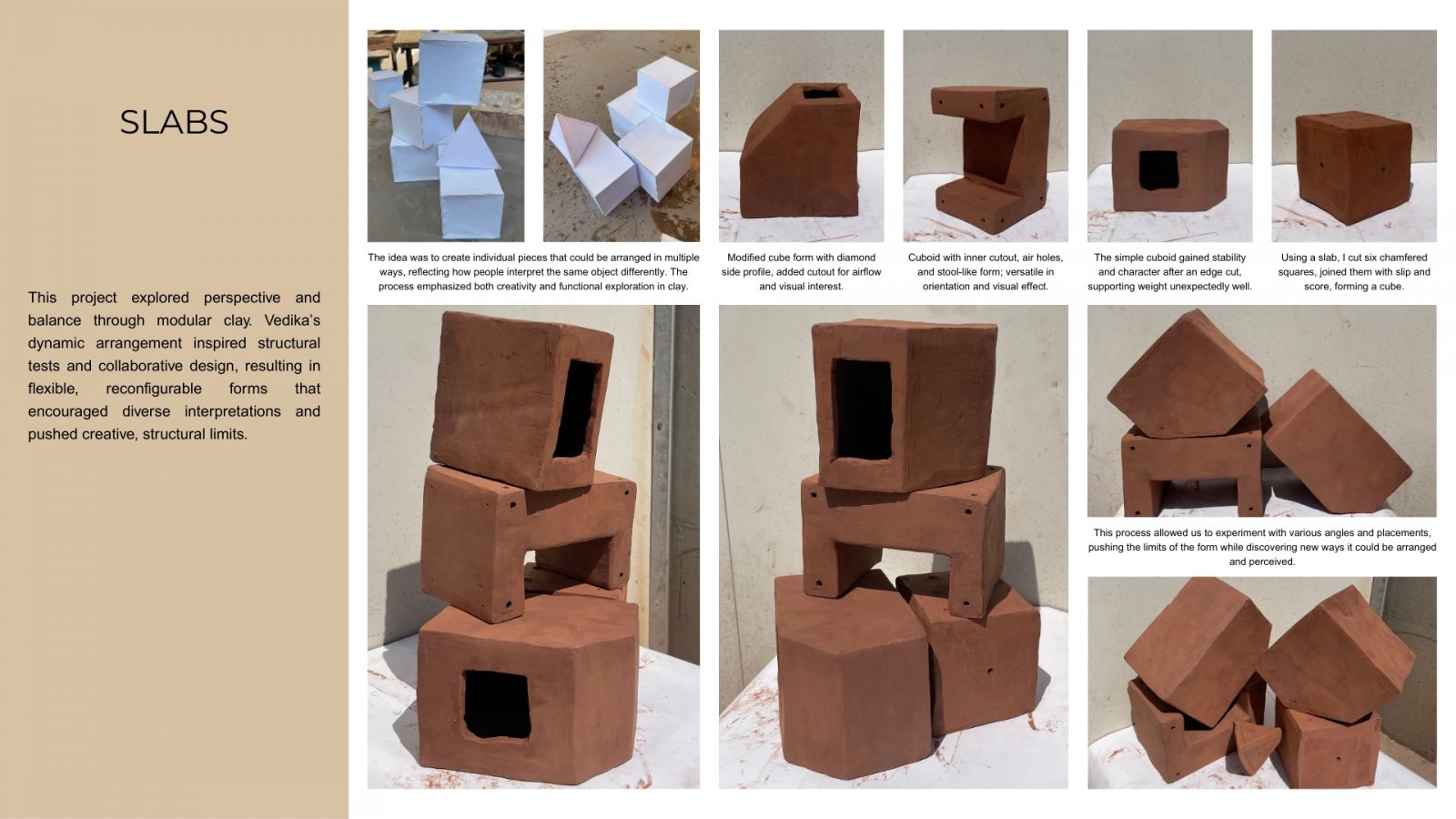 SLABS

This project explored perspective and balance through modular clay. Vedika's dynamic arrangement inspired structural tests and collaborative design, resulting in flexible, reconfigurable forms that encouraged diverse interpretations and pushed creative, structural limits.

The idea was to create individual pieces that could be arranged in multiple ways, reflecting how people interpret the same object differently. The process emphasized both creativity and functional exploration in clay.

Modified cube form with diamond side profile, added cutout for airflow and visual interest.

Cuboid with inner cutout, air holes, and stool-like form; versatile in orientation and visual effect.

The simple cuboid gained stability and character after an edge cut, supporting weight unexpectedly well.

Using a slab, I cut six chamfered squares, joined them with slip and score, forming a cube.

This process allowed us to experiment with various angles and placements, pushing the limits of the form while discovering new ways it could be arranged and perceived.