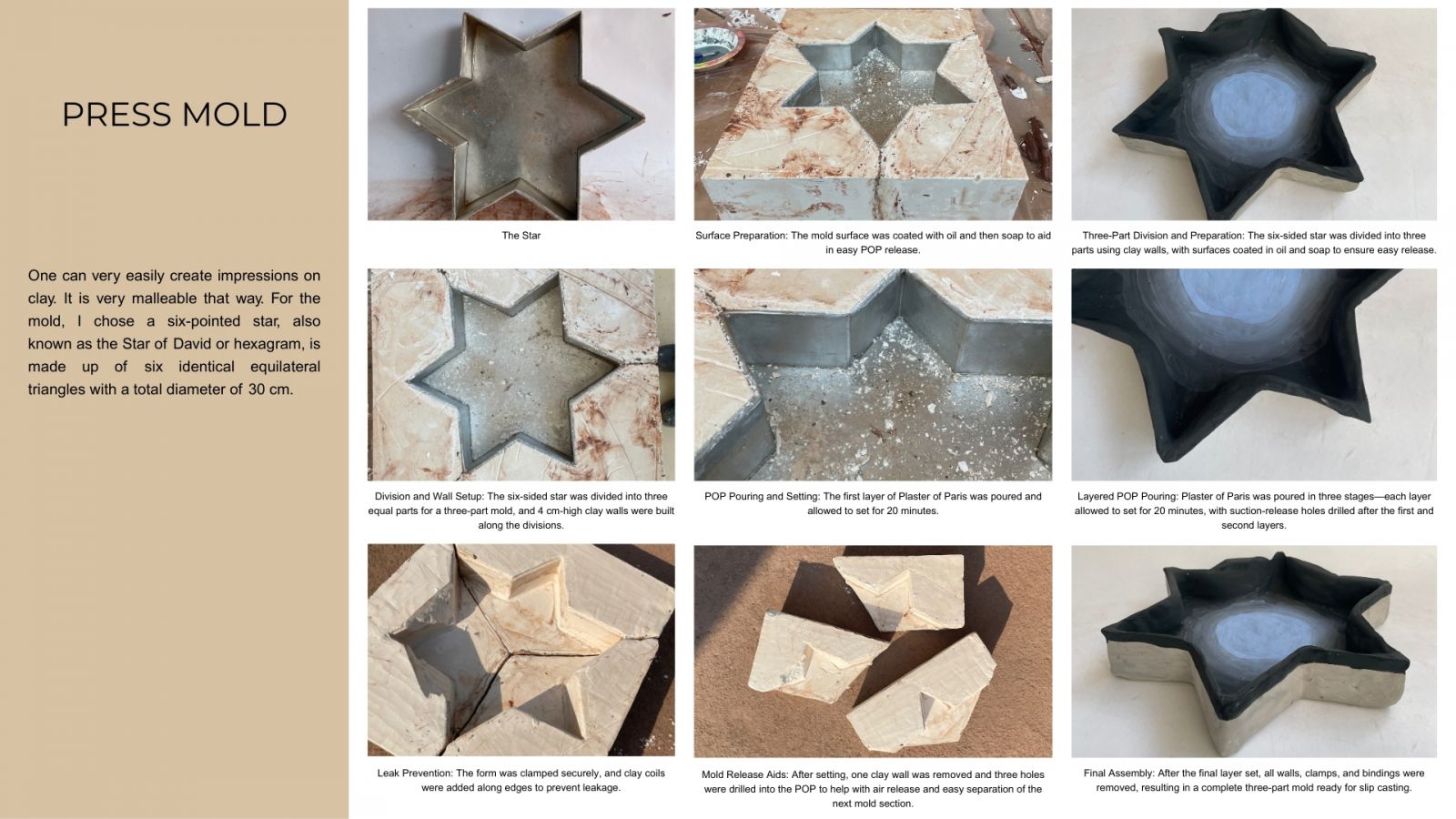 PRESS MOLD

One can very easily create impressions on clay. It is very malleable that way. For the mold, I chose a six-pointed star, also known as the Star of David or hexagram, is made up of six identical equilateral triangles with a total diameter of 30 cm.

The Star

Surface Preparation: The mold surface was coated with oil and then soap to aid in easy POP release.

Three-Part Division and Preparation: The six-sided star was divided into three parts using clay walls, with surfaces coated in oil and soap to ensure easy release.

Division and Wall Setup: The six-sided star was divided into three equal parts for a three-part mold, and 4 cm-high clay walls were built along the divisions.

POP Pouring and Setting: The first layer of Plaster of Paris was poured and allowed to set for 20 minutes.

Layered POP Pouring: Plaster of Paris was poured in three stages—each layer allowed to set for 20 minutes, with suction-release holes drilled after the first and second layers.

Leak Prevention: The form was clamped securely, and clay coils were added along edges to prevent leakage.

Mold Release Aids: After setting, one clay wall was removed and three holes were drilled into the POP to help with air release and easy separation of the next mold section.

Final Assembly: After the final layer set, all walls, clamps, and bindings were removed, resulting in a complete three-part mold ready for slip casting.