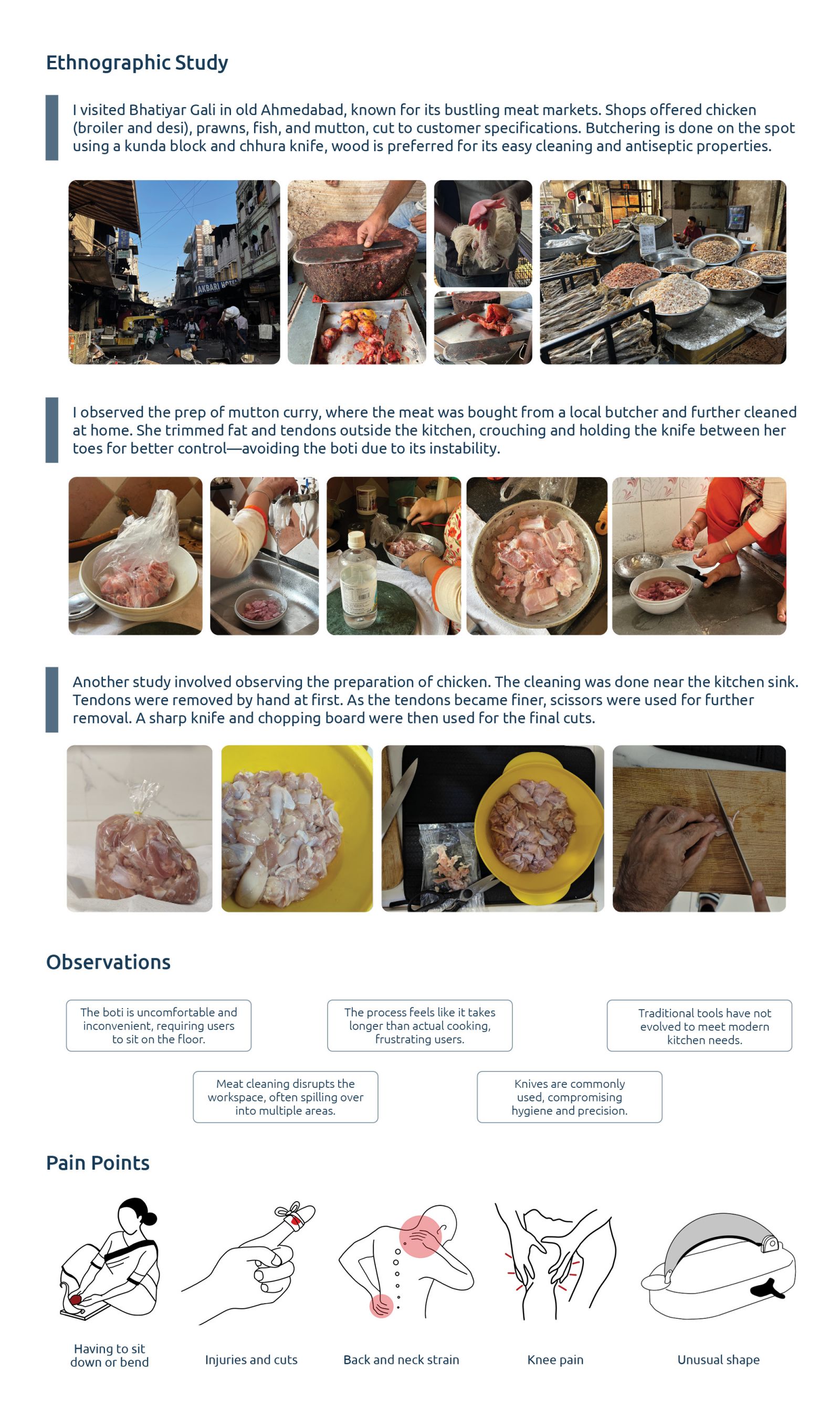 Ethnographic Study

I visited Bhatiyar Gali in old Ahmedabad, known for its bustling meat markets. Shops offered chicken (broiler and desi), prawns, fish, and mutton, cut to customer specifications. Butchering is done on the spot using a kunda block and chhura knife, wood is preferred for its easy cleaning and antiseptic properties.

AKBARI HOTEL

I observed the prep of mutton curry, where the meat was bought from a local butcher and further cleaned at home. She trimmed fat and tendons outside the kitchen, crouching and holding the knife between her toes for better control—avoiding the boti due to its instability.

Another study involved observing the preparation of chicken. The cleaning was done near the kitchen sink. Tendons were removed by hand at first. As the tendons became finer, scissors were used for further removal. A sharp knife and chopping board were then used for the final cuts.

Observations

The boti is uncomfortable and inconvenient, requiring users to sit on the floor.

The process feels like it takes longer than actual cooking, frustrating users.

Traditional tools have not evolved to meet modern kitchen needs.

Meat cleaning disrupts the workspace, often spilling over into multiple areas.

Knives are commonly used, compromising hygiene and precision.

Pain Points

Having to sit down or bend

Injuries and cuts

Back and neck strain

Knee pain

Unusual shape