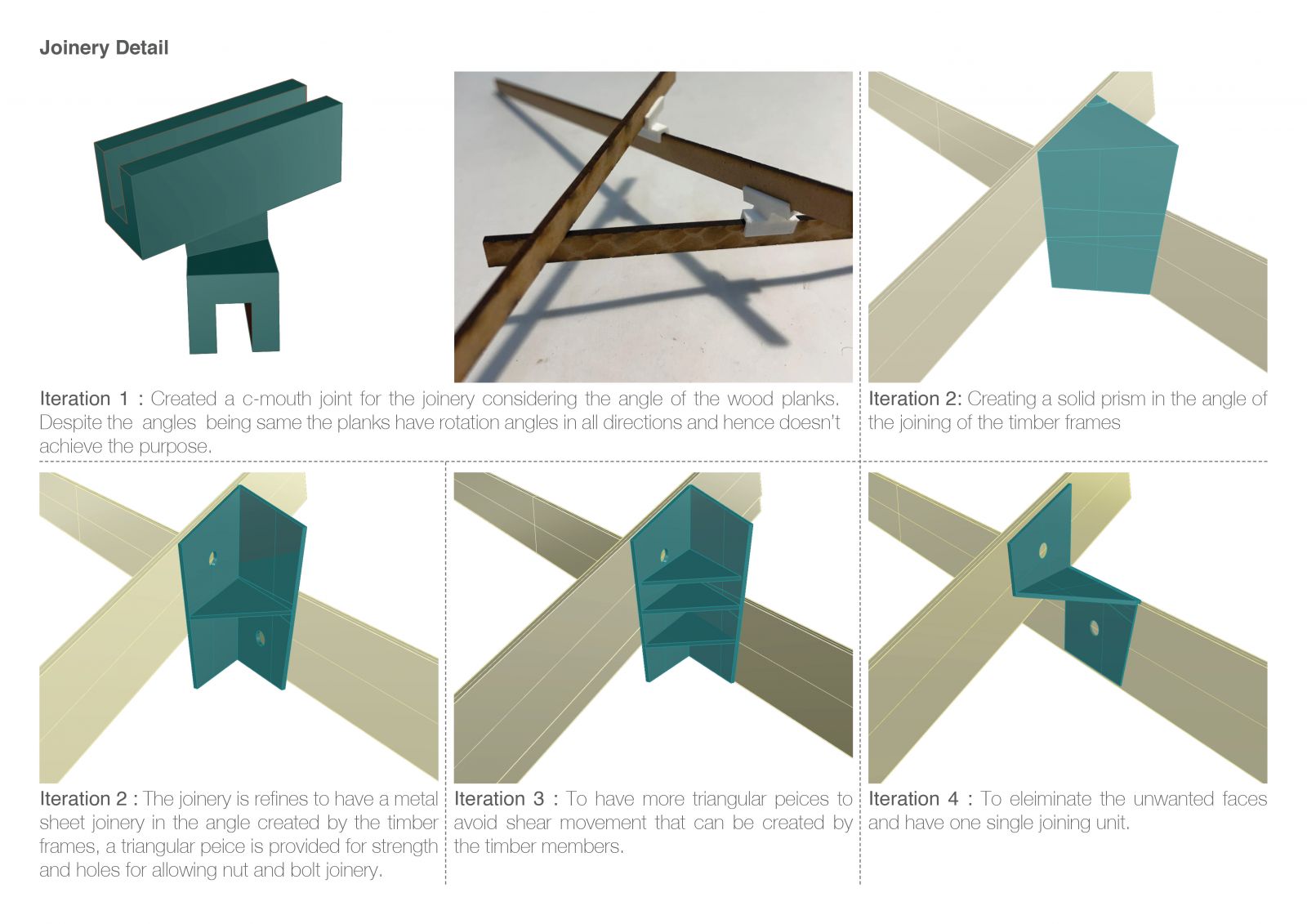 Joinery Detail

Iteration 1 : Created a c-mouth joint for the joinery considering the angle of the wood planks. Despite the angles being same the planks have rotation angles in all directions and hence doesn't achieve the purpose.

Iteration 2: Creating a solid prism in the angle of the joining of the timber frames

Iteration 2 : The joinery is refines to have a metal sheet joinery in the angle created by the timber frames, a triangular peice is provided for strength and holes for allowing nut and bolt joinery.

Iteration 3 : To have more triangular peices to avoid shear movement that can be created by the timber members.

Iteration 4 : To eleiminate the unwanted faces and have one single joining unit.