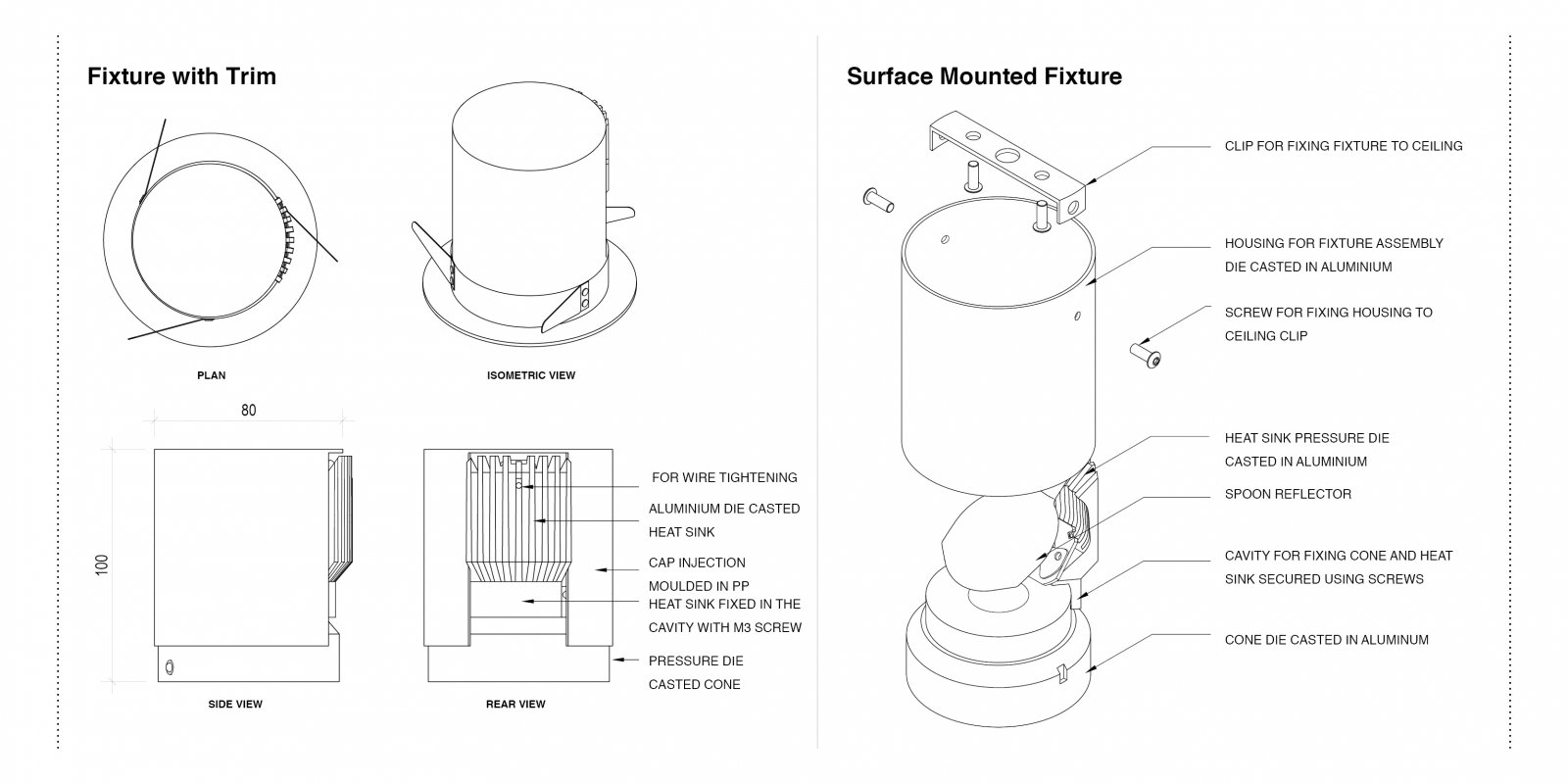 Fixture with Trim

PLAN

ISOMETRIC VIEW

80

100

SIDE VIEW

REAR VIEW

FOR WIRE TIGHTENING

ALUMINIUM DIE CASTED HEAT SINK

CAP INJECTION MOULDED IN PP

HEAT SINK FIXED IN THE CAVITY WITH M3 SCREW

PRESSURE DIE CASTED CONE

Surface Mounted Fixture

CLIP FOR FIXING FIXTURE TO CEILING

HOUSING FOR FIXTURE ASSEMBLY DIE CASTED IN ALUMINIUM

SCREW FOR FIXING HOUSING TO CEILING CLIP

HEAT SINK PRESSURE DIE CASTED IN ALUMINIUM

SPOON REFLECTOR

CAVITY FOR FIXING CONE AND HEAT SINK SECURED USING SCREWS

CONE DIE CASTED IN ALUMINUM