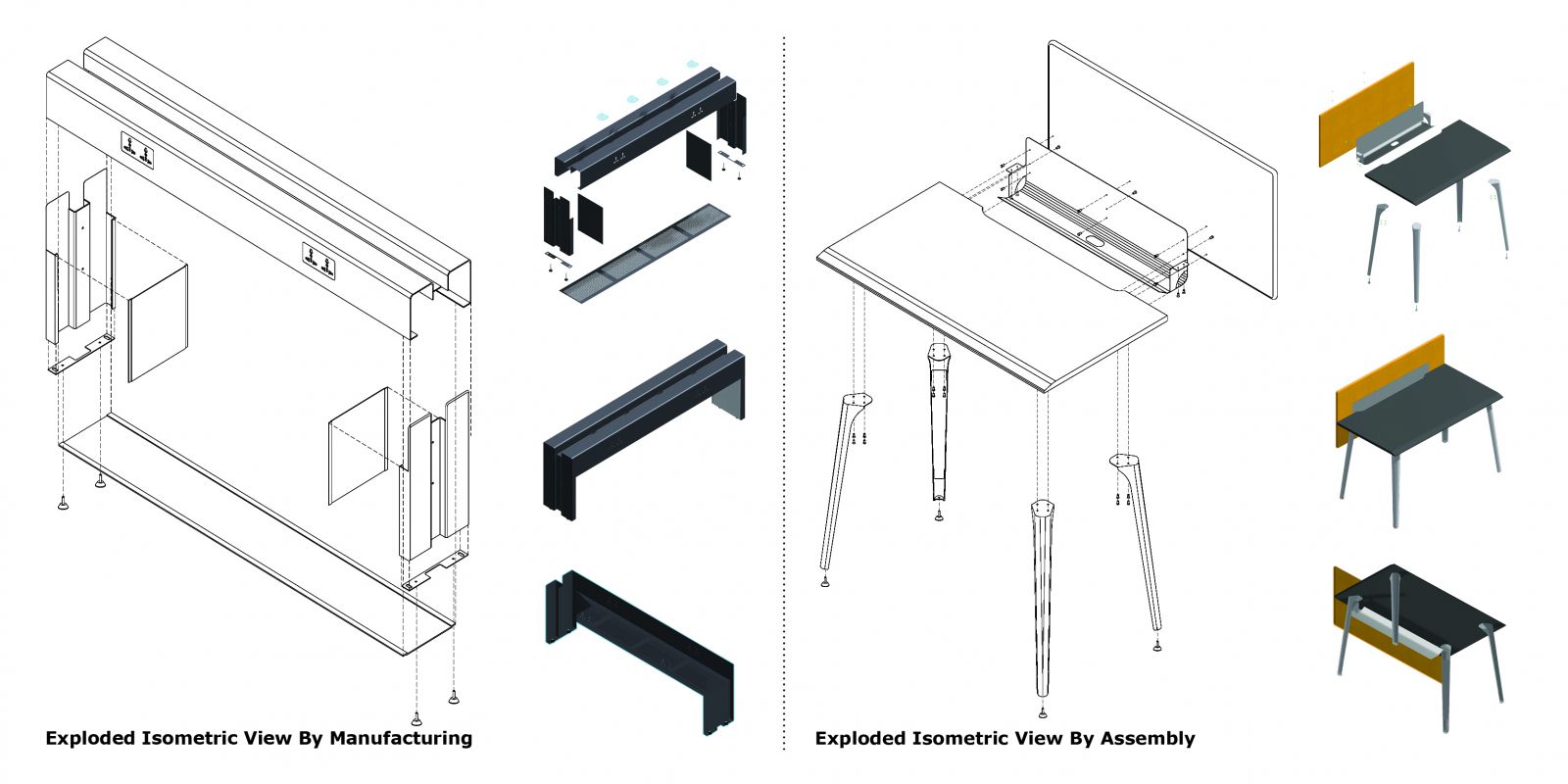 Exploded Isometric View By Manufacturing

Exploded Isometric View By Assembly