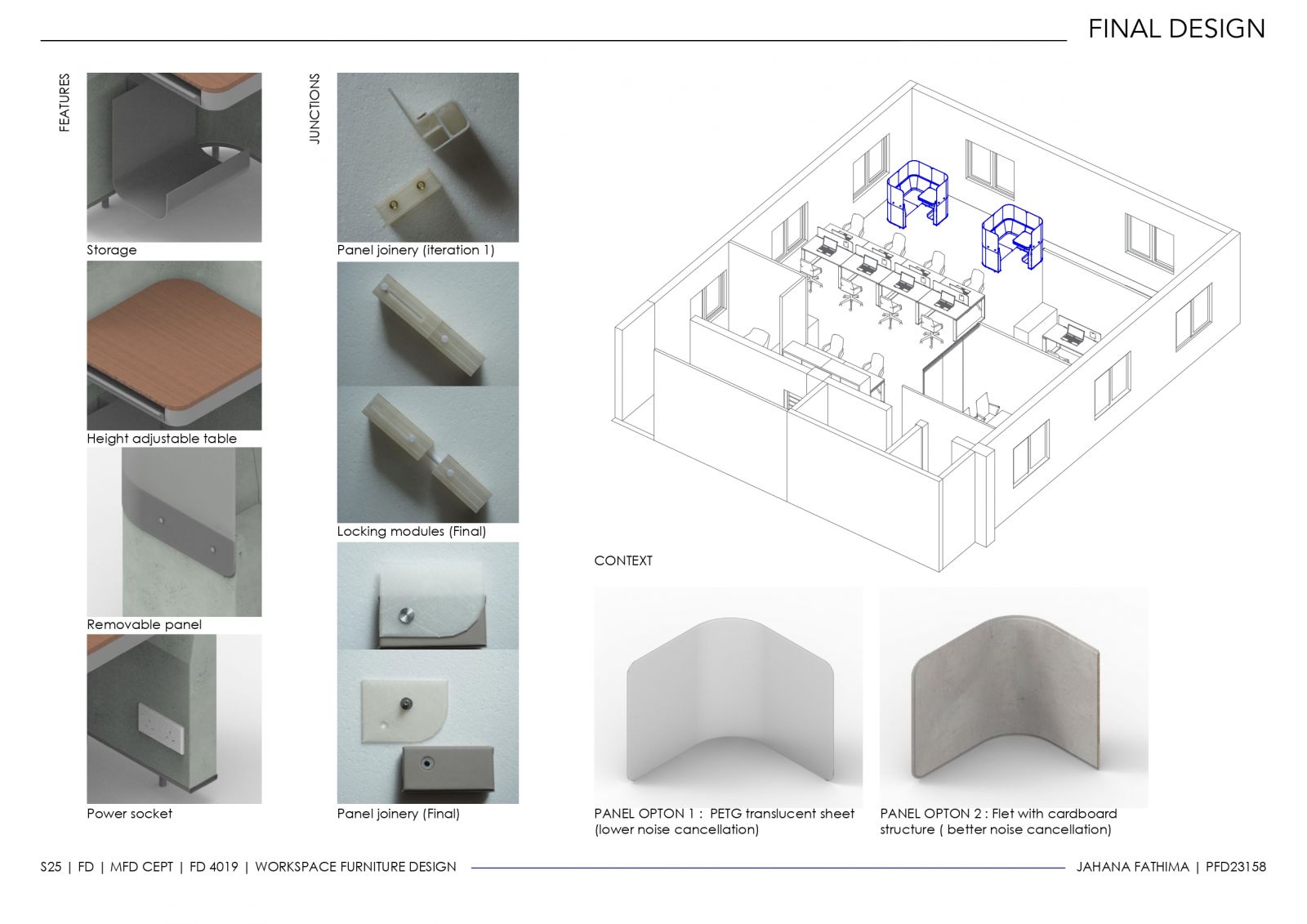 FINAL DESIGN

FEATURES

Storage

Height adjustable table

Removable panel

Power socket

JUNCTIONS

Panel joinery (iteration 1)

Locking modules (Final)

Panel joinery (Final)

CONTEXT

PANEL OPTON 1 : PETG translucent sheet (lower noise cancellation)

PANEL OPTON 2 : Flet with cardboard structure ( better noise cancellation)

S25 | FD | MFD CEPT | FD 4019 | WORKSPACE FURNITURE DESIGN

JAHANA FATHIMA | PFD23158