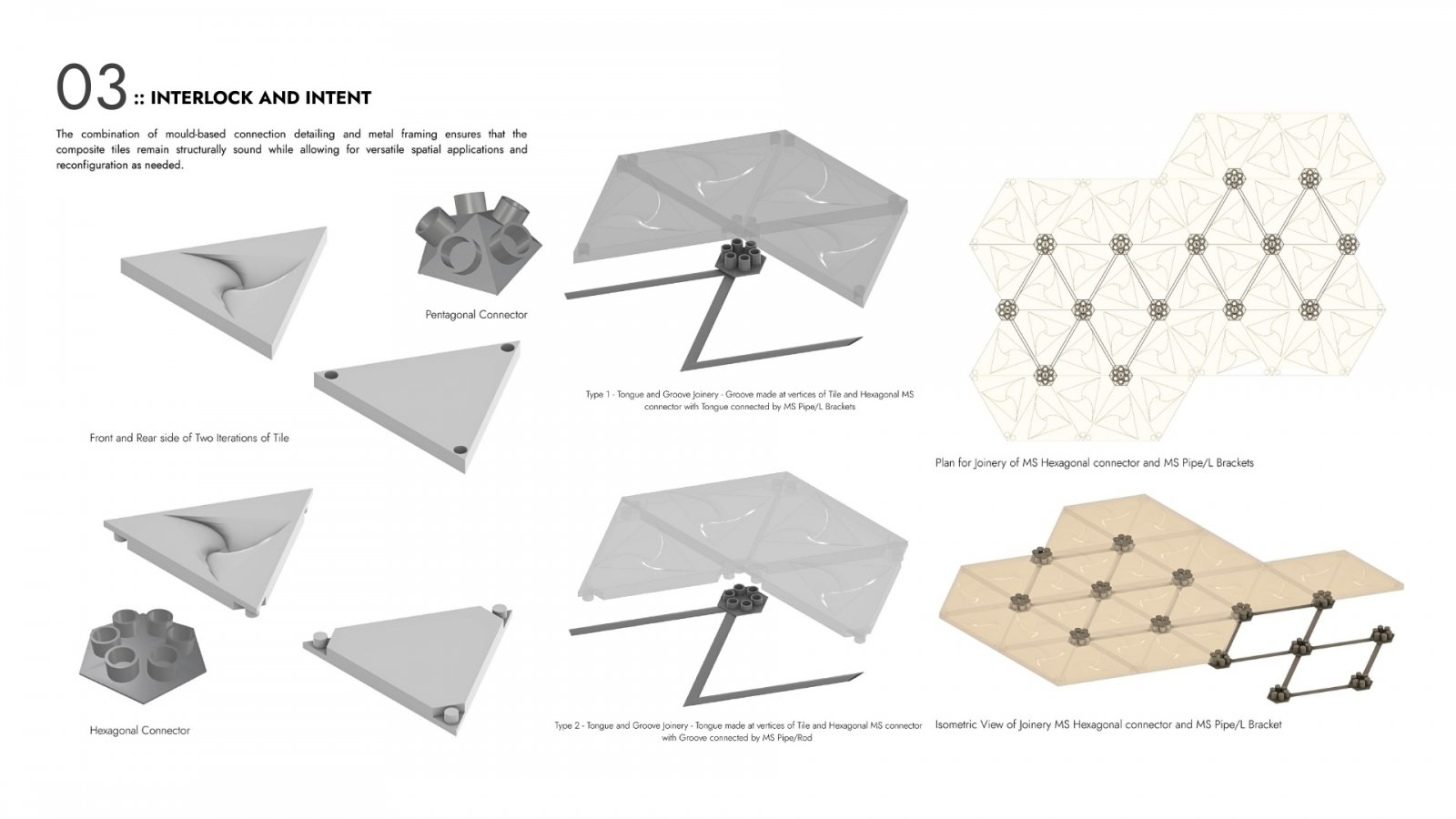 03 :: INTERLOCK AND INTENT

The combination of mould-based connection detailing and metal framing ensures that the composite tiles remain structurally sound while allowing for versatile spatial applications and reconfiguration as needed.

Pentagonal Connector

Front and Rear side of Two Iterations of Tile

Hexagonal Connector

Type 1 - Tongue and Groove Joinery - Groove made at vertices of Tile and Hexagonal MS connector with Tongue connected by MS Pipe/L Brackets

Type 2 - Tongue and Groove Joinery - Tongue made at vertices of Tile and Hexagonal MS connector with Groove connected by MS Pipe/Rod

Plan for Joinery of MS Hexagonal connector and MS Pipe/L Brackets

Isometric View of Joinery MS Hexagonal connector and MS Pipe/L Bracket