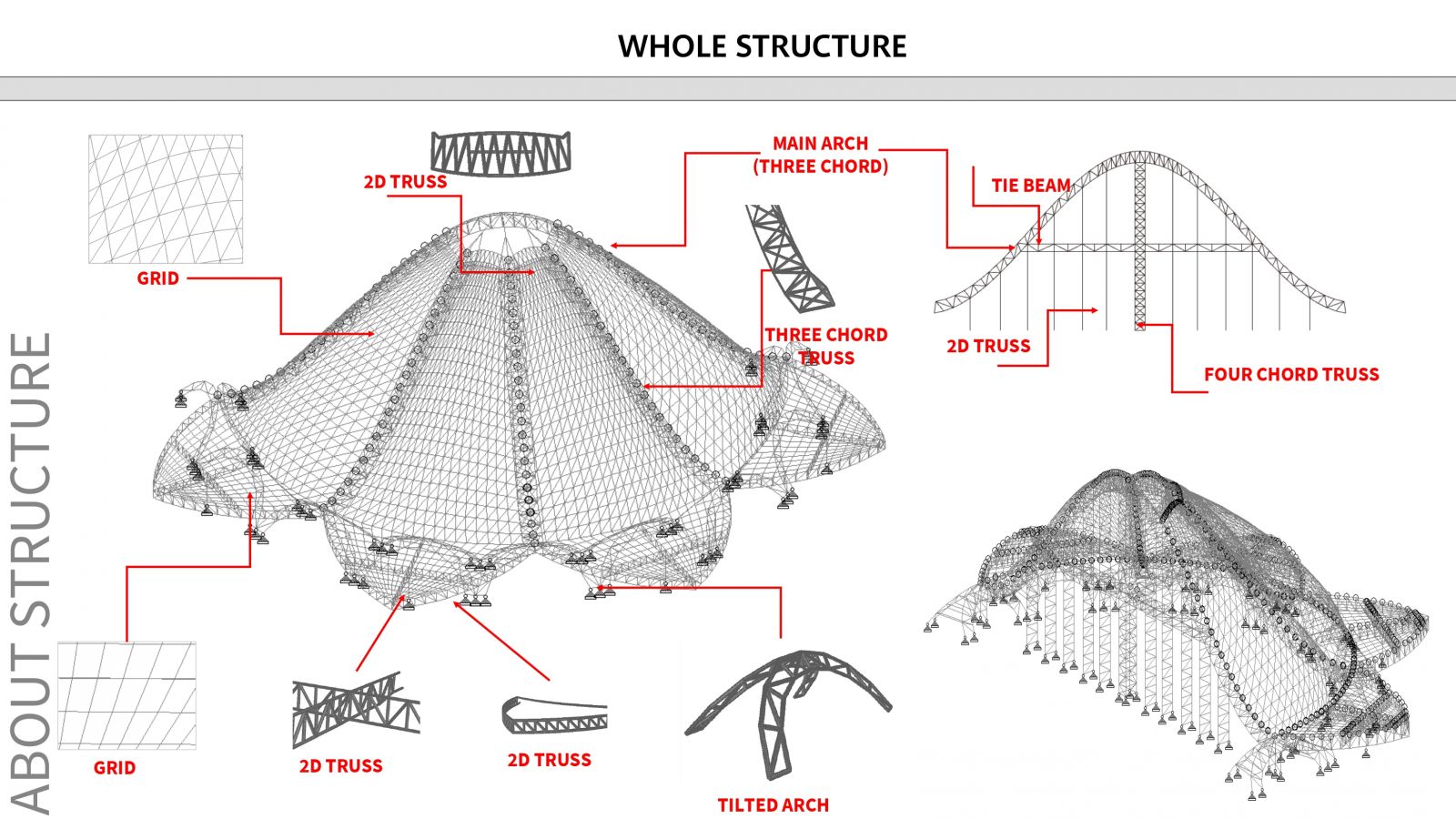 WHOLE STRUCTURE

ABOUT STRUCTURE

GRID

2D TRUSS

MAIN ARCH
(THREE CHORD)

TIE BEAM

THREE CHORD TRUSS

2D TRUSS

FOUR CHORD TRUSS

GRID

2D TRUSS

2D TRUSS

TILTED ARCH