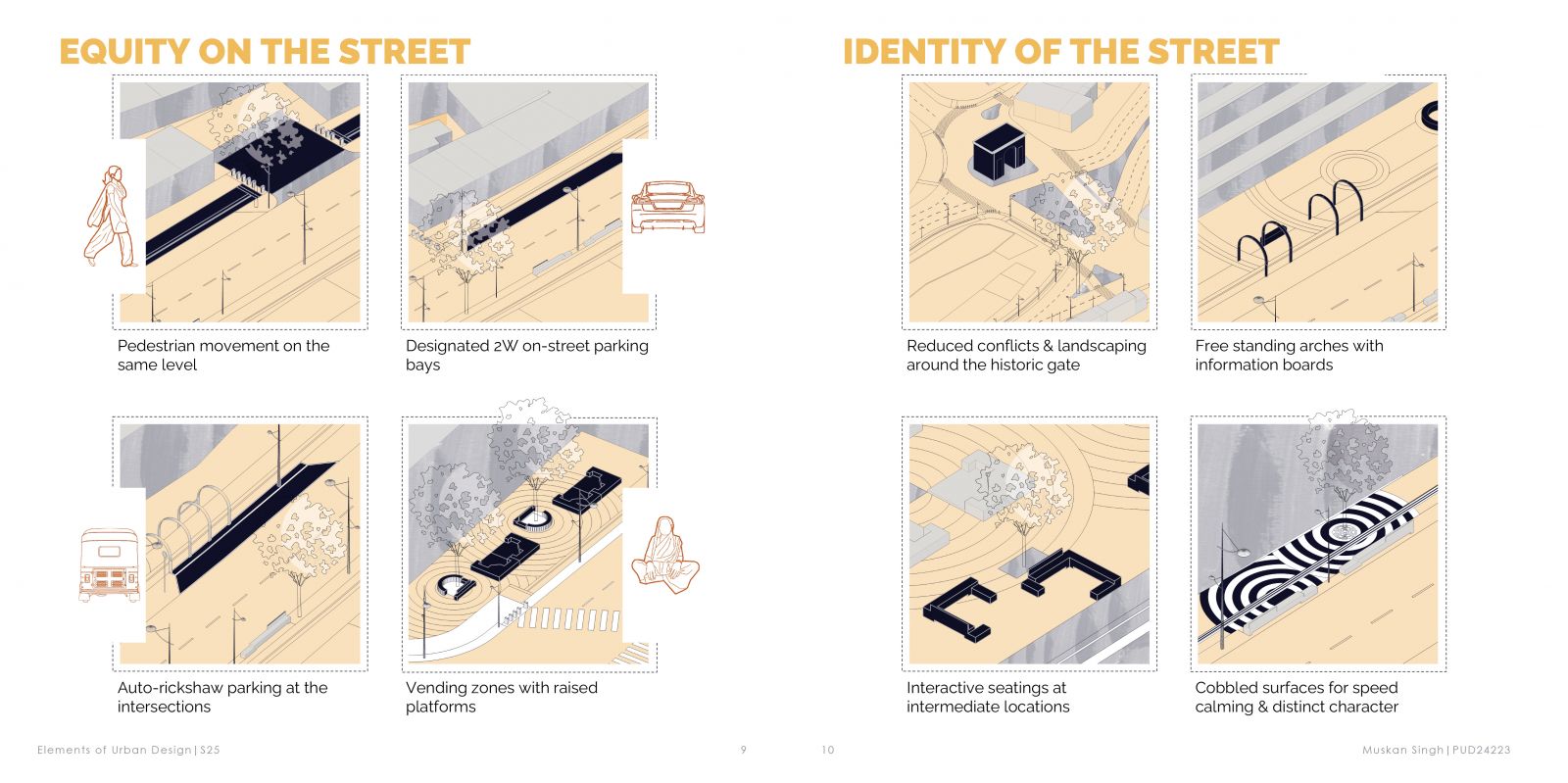 EQUITY ON THE STREET

Pedestrian movement on the same level

Designated 2W on-street parking bays

Auto-rickshaw parking at the intersections

Vending zones with raised platforms

Elements of Urban Design | S25

9

IDENTITY OF THE STREET

Reduced conflicts & landscaping around the historic gate

Free standing arches with information boards

Interactive seatings at intermediate locations

Cobbled surfaces for speed calming & distinct character

10

Muskan Singh | PUD24223