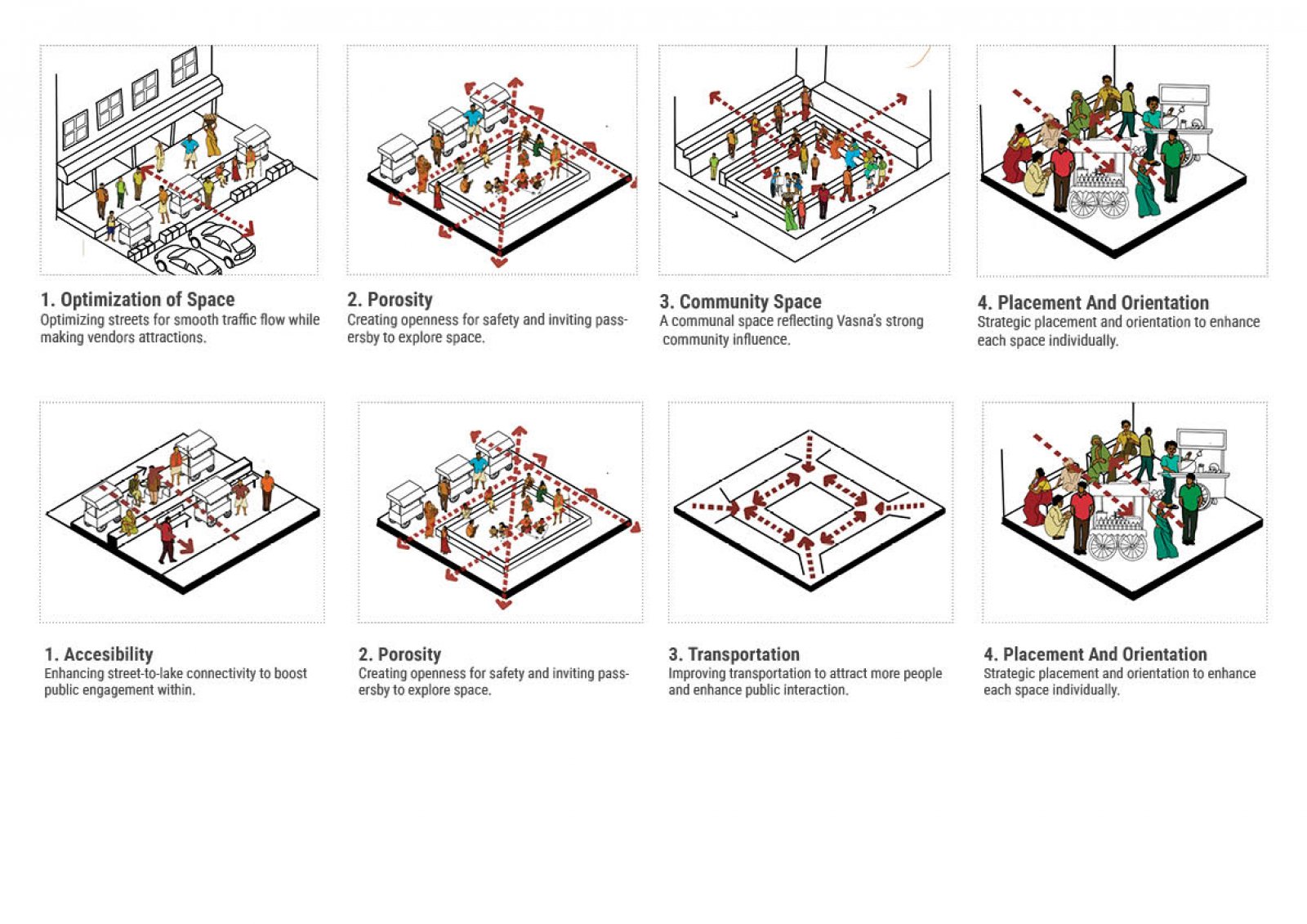 1. Optimization of Space
Optimizing streets for smooth traffic flow while making vendors attractions.

2. Porosity
Creating openness for safety and inviting passersby to explore space.

3. Community Space
A communal space reflecting Vasna's strong community influence.

4. Placement And Orientation
Strategic placement and orientation to enhance each space individually.

1. Accesibility
Enhancing street-to-lake connectivity to boost public engagement within.

2. Porosity
Creating openness for safety and inviting passersby to explore space.

3. Transportation
Improving transportation to attract more people and enhance public interaction.

4. Placement And Orientation
Strategic placement and orientation to enhance each space individually.